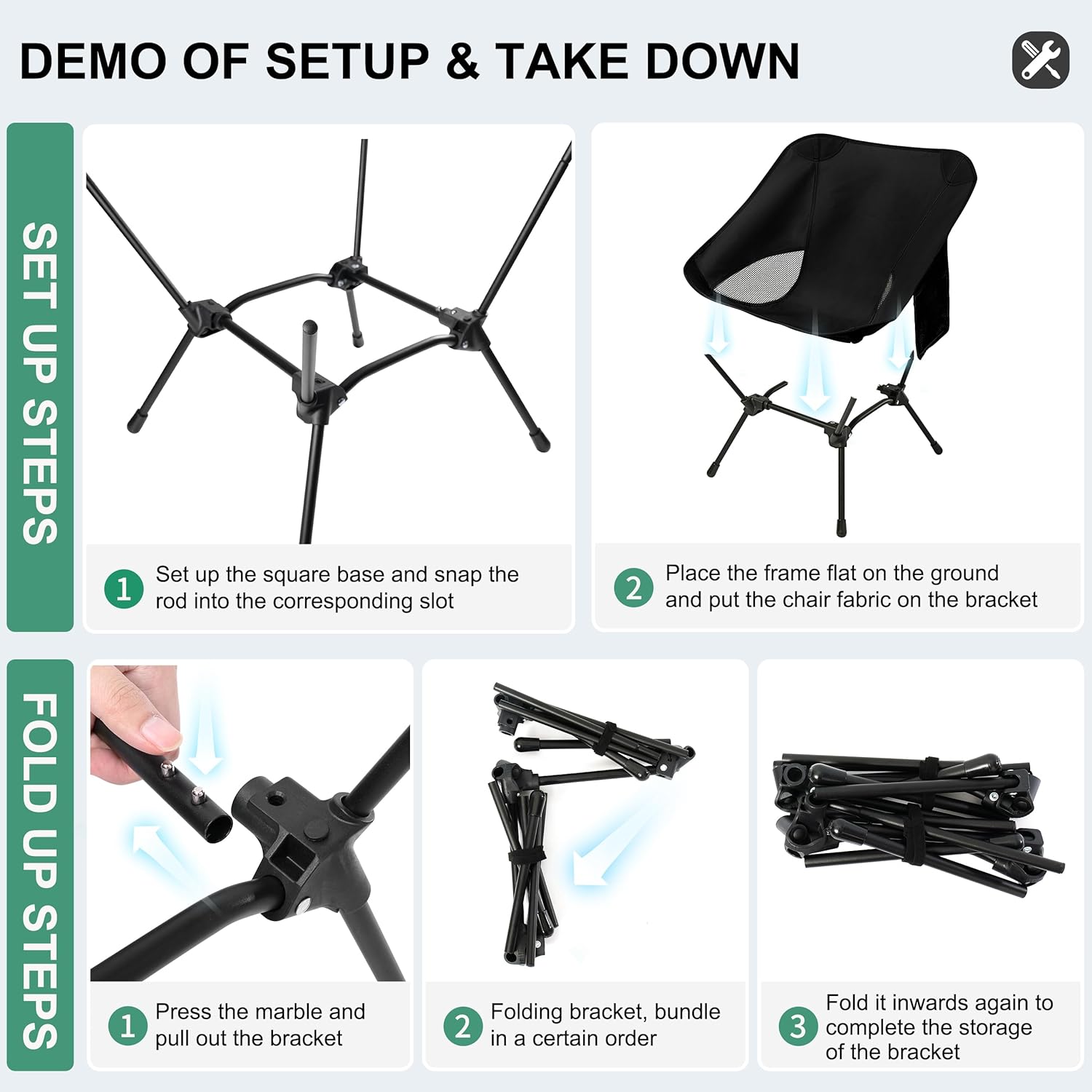 DEMO OF SETUP & TAKE DOWN

SET UP STEPS

1 Set up the square base and snap the rod into the corresponding slot

2 Place the frame flat on the ground and put the chair fabric on the bracket

FOLD UP STEPS

1 Press the marble and pull out the bracket

2 Folding bracket, bundle in a certain order

3 Fold it inwards again to complete the storage of the bracket